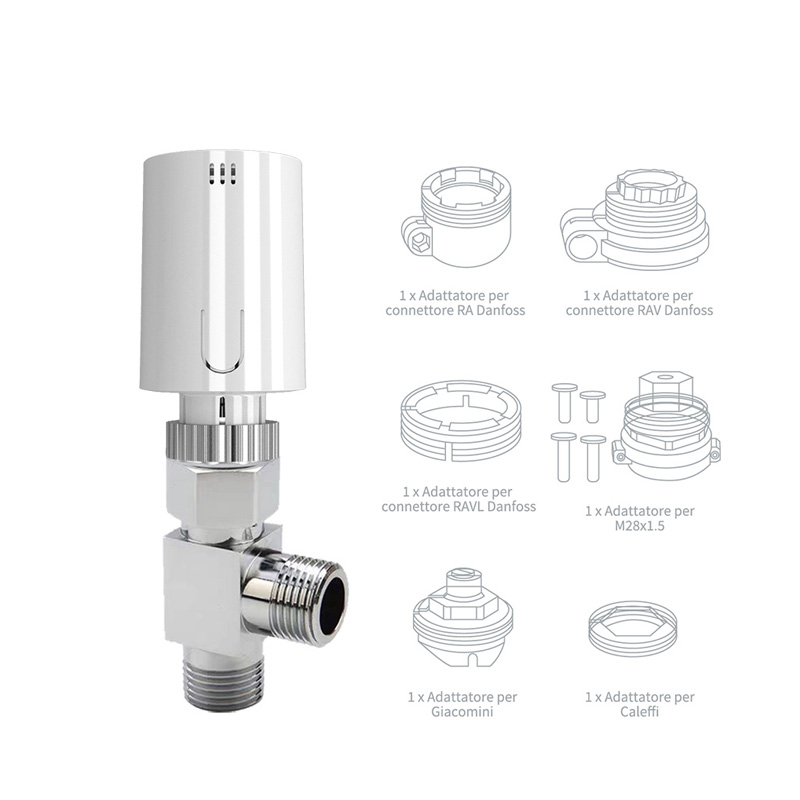 1 x Adattatore per connettore RA Danfoss

1 x Adattatore per connettore RAV Danfoss

1 x Adattatore per connettore RAVL Danfoss

1 x Adattatore per M28x1.5

1 x Adattatore per Giacomini

1 x Adattatore per Caleffi