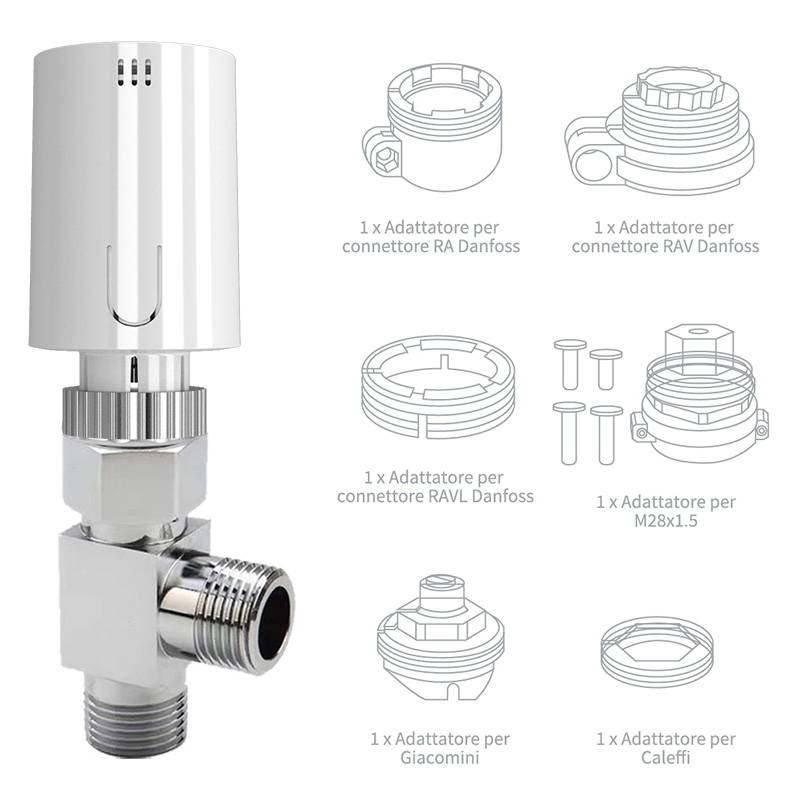 1 x Adattatore per connettore RA Danfoss

1 x Adattatore per connettore RAV Danfoss

1 x Adattatore per connettore RAVL Danfoss

1 x Adattatore per M28x1.5

1 x Adattatore per Giacomini

1 x Adattatore per Caleffi