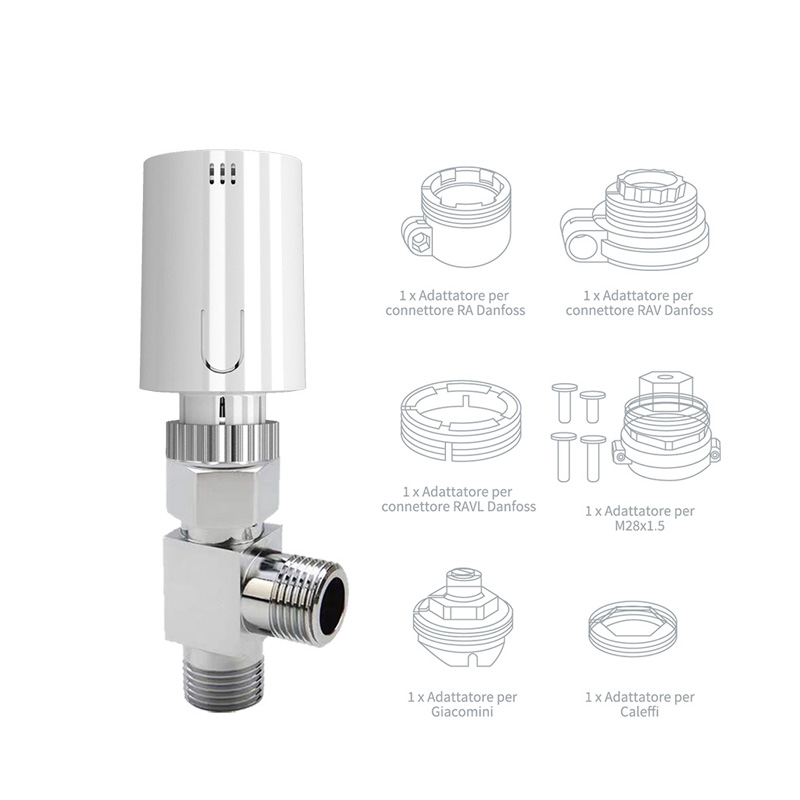 1 x Adattatore per connettore RA Danfoss

1 x Adattatore per connettore RAV Danfoss

1 x Adattatore per connettore RAVL Danfoss

1 x Adattatore per M28x1.5

1 x Adattatore per Giacomini

1 x Adattatore per Caleffi